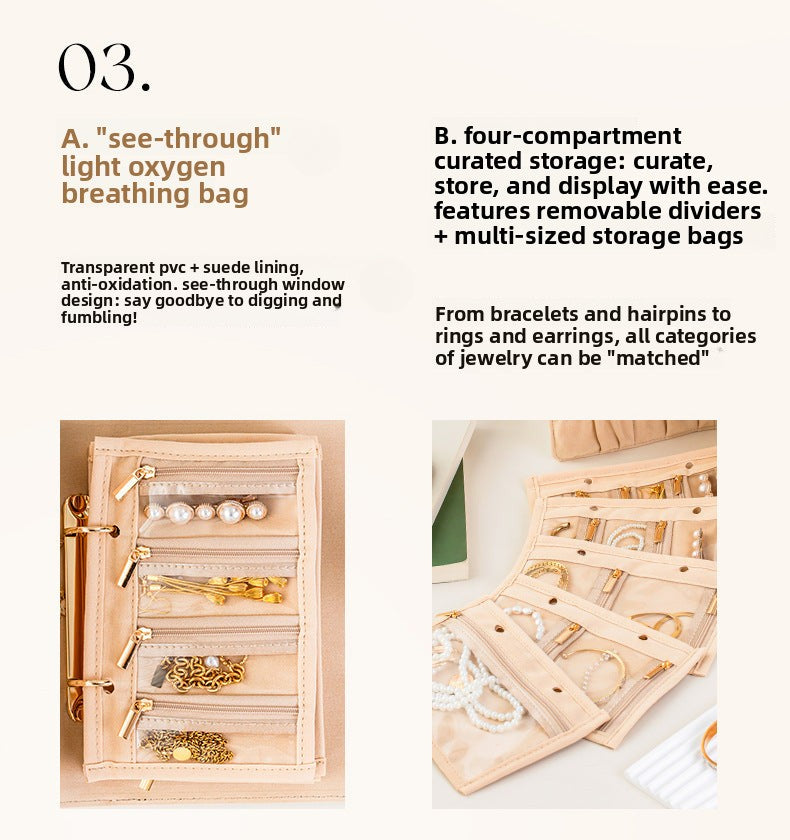 03.

A. "see-through" light oxygen breathing bag

Transparent pvc + suede lining, anti-oxidation. see-through window design: say goodbye to digging and fumbling!

B. four-compartment curated storage: curate, store, and display with ease. features removable dividers + multi-sized storage bags

From bracelets and hairpins to rings and earrings, all categories of jewelry can be "matched"